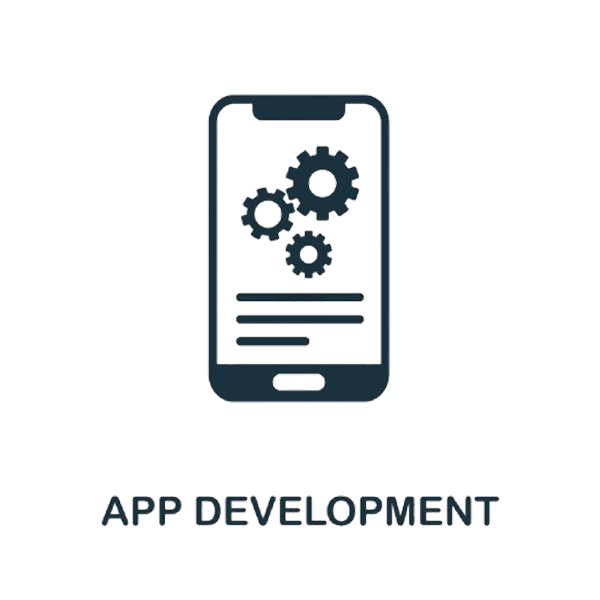 APP DEVELOPMENT